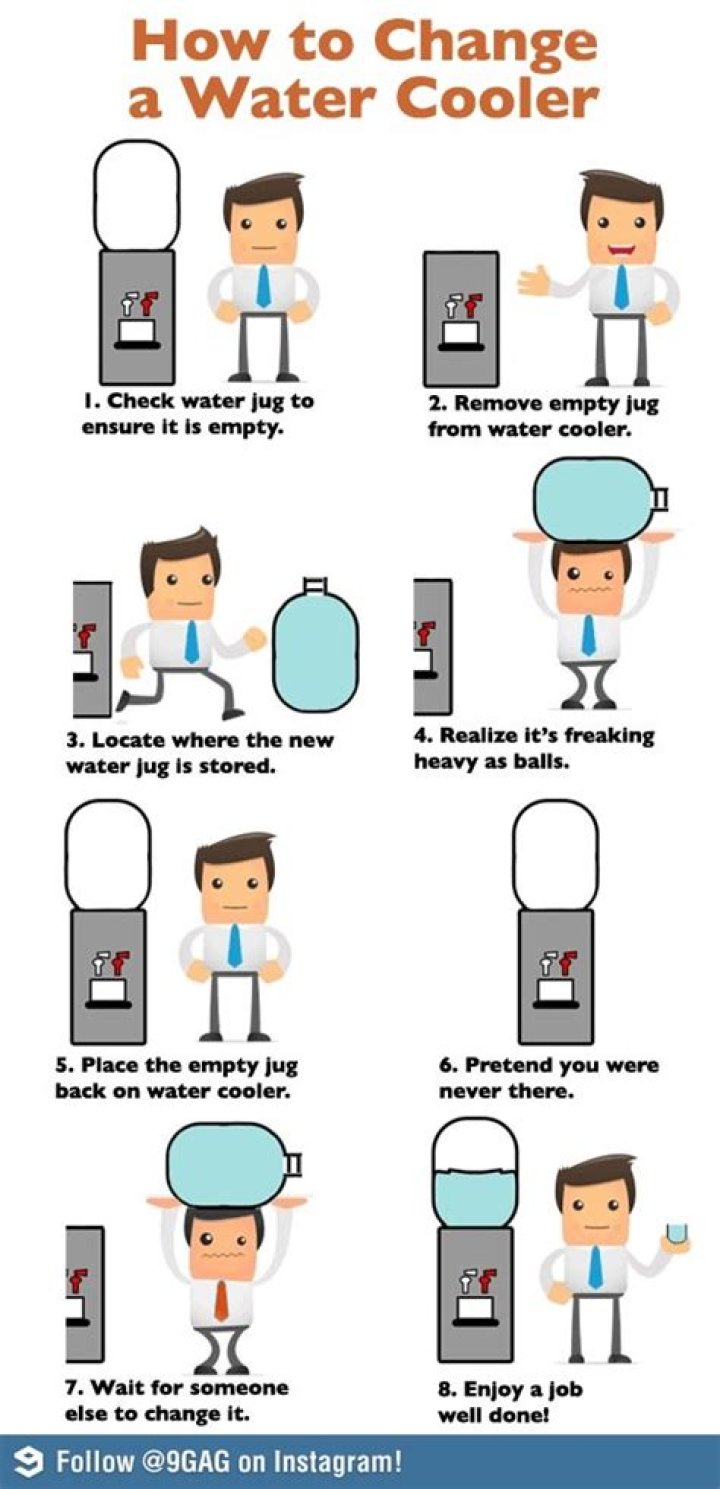 How to Change a Water Cooler

1. Check water jug to ensure it is empty.

2. Remove empty jug from water cooler.

3. Locate where the new water jug is stored.

4. Realize it's freaking heavy as balls.

5. Place the empty jug back on water cooler.

6. Pretend you were never there.

7. Wait for someone else to change it.

8. Enjoy a job well done!

Follow @9GAG on Instagram!